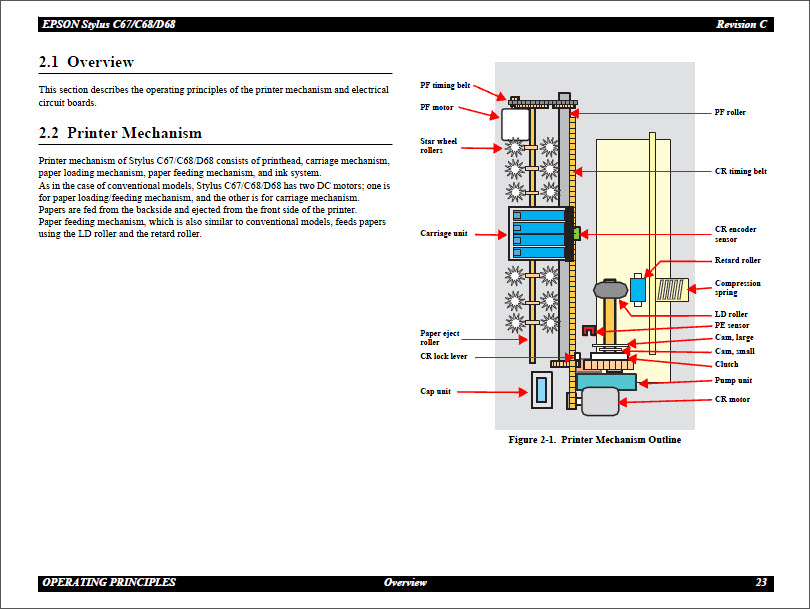 EPSON Stylus C67/C68/D68 Revision C

2.1 Overview

This section describes the operating principles of the printer mechanism and electrical circuit boards.

2.2 Printer Mechanism

Printer mechanism of Stylus C67/C68/D68 consists of printhead, carriage mechanism, paper loading mechanism, paper feeding mechanism, and ink system.
As in the case of conventional models, Stylus C67/C68/D68 has two DC motors; one is for paper loading/feeding mechanism, and the other is for carriage mechanism.
Papers are fed from the backside and ejected from the front side of the printer.
Paper feeding mechanism, which is also similar to conventional models, feeds papers using the LD roller and the retard roller.

PF timing belt
PF motor
Star wheel rollers
Carriage unit
Paper eject roller
CR lock lever
Cap unit
PF roller
CR timing belt
CR encoder sensor
Retard roller
Compression spring
LD roller
PE sensor
Cam, large
Cam, small
Clutch
Pump unit
CR motor

Figure 2-1. Printer Mechanism Outline

OPERATING PRINCIPLES Overview 23